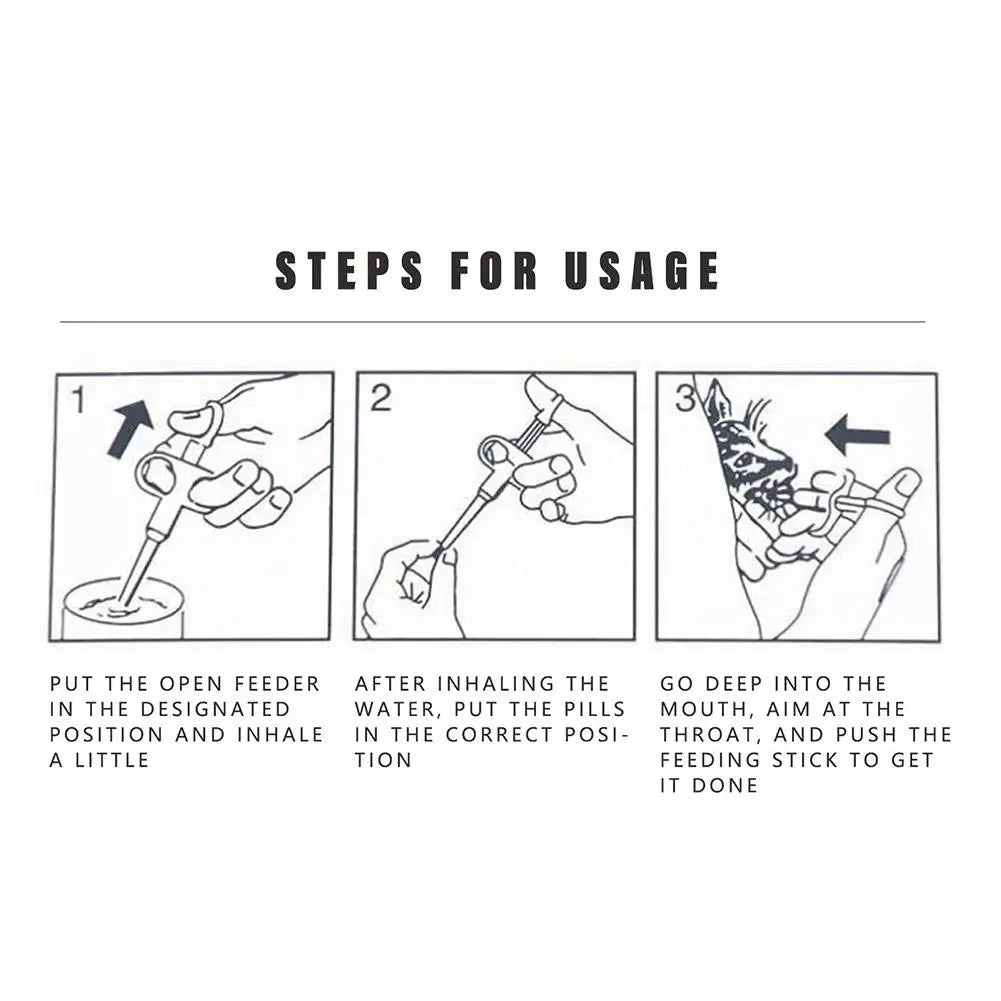 STEPS FOR USAGE

1

2

3

PUT THE OPEN FEEDER IN THE DESIGNATED POSITION AND INHALE A LITTLE

AFTER INHALING THE WATER, PUT THE PILLS IN THE CORRECT POSITION

GO DEEP INTO THE MOUTH, AIM AT THE THROAT, AND PUSH THE FEEDING STICK TO GET IT DONE