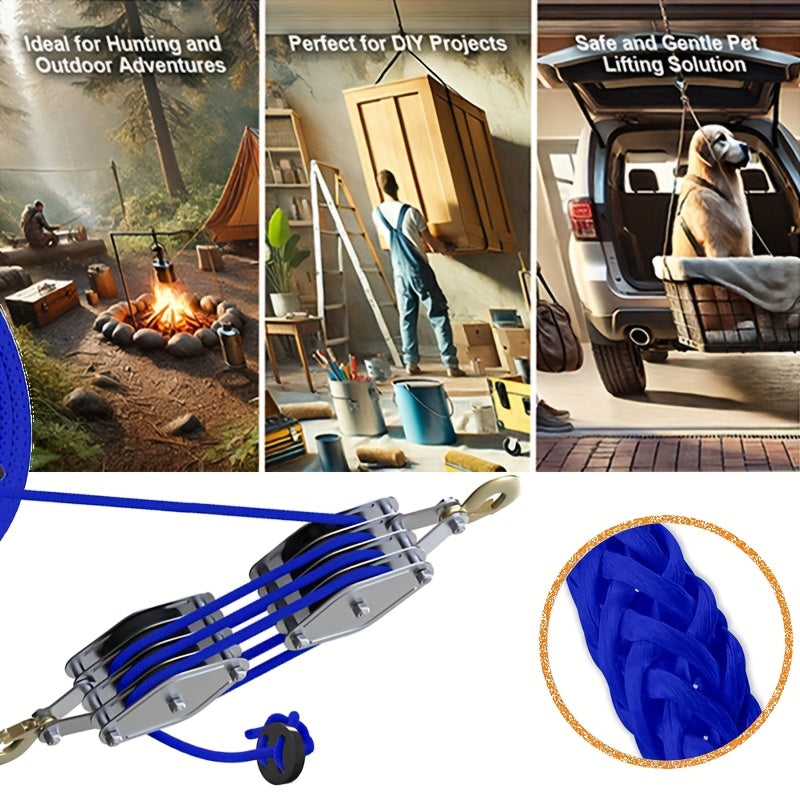 Ideal for Hunting and Outdoor Adventures

Perfect for DIY Projects

Safe and Gentle Pet Lifting Solution