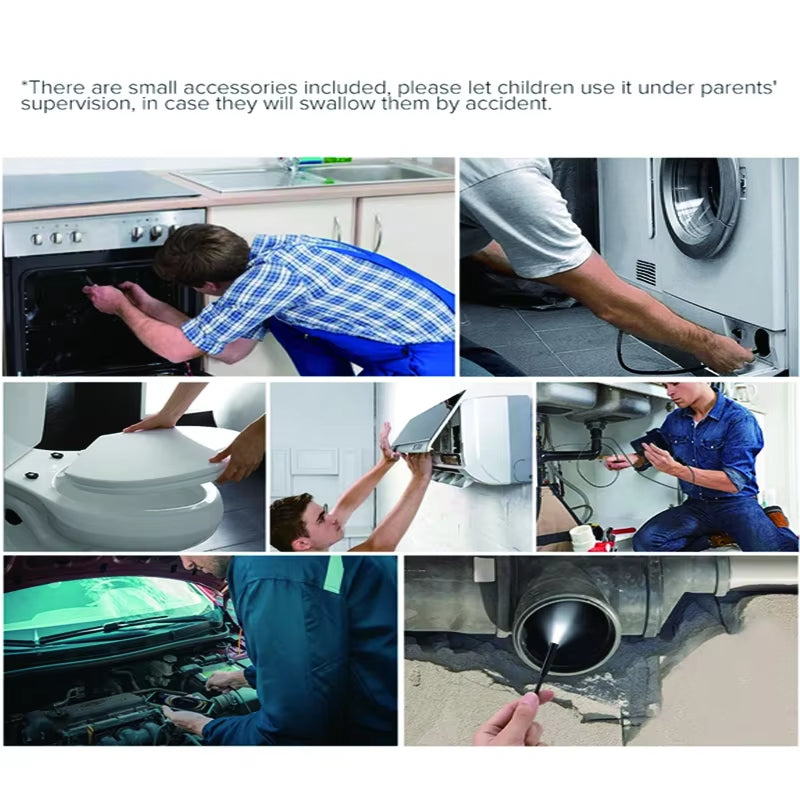 *There are small accessories included, please let children use it under parents' supervision, in case they will swallow them by accident.