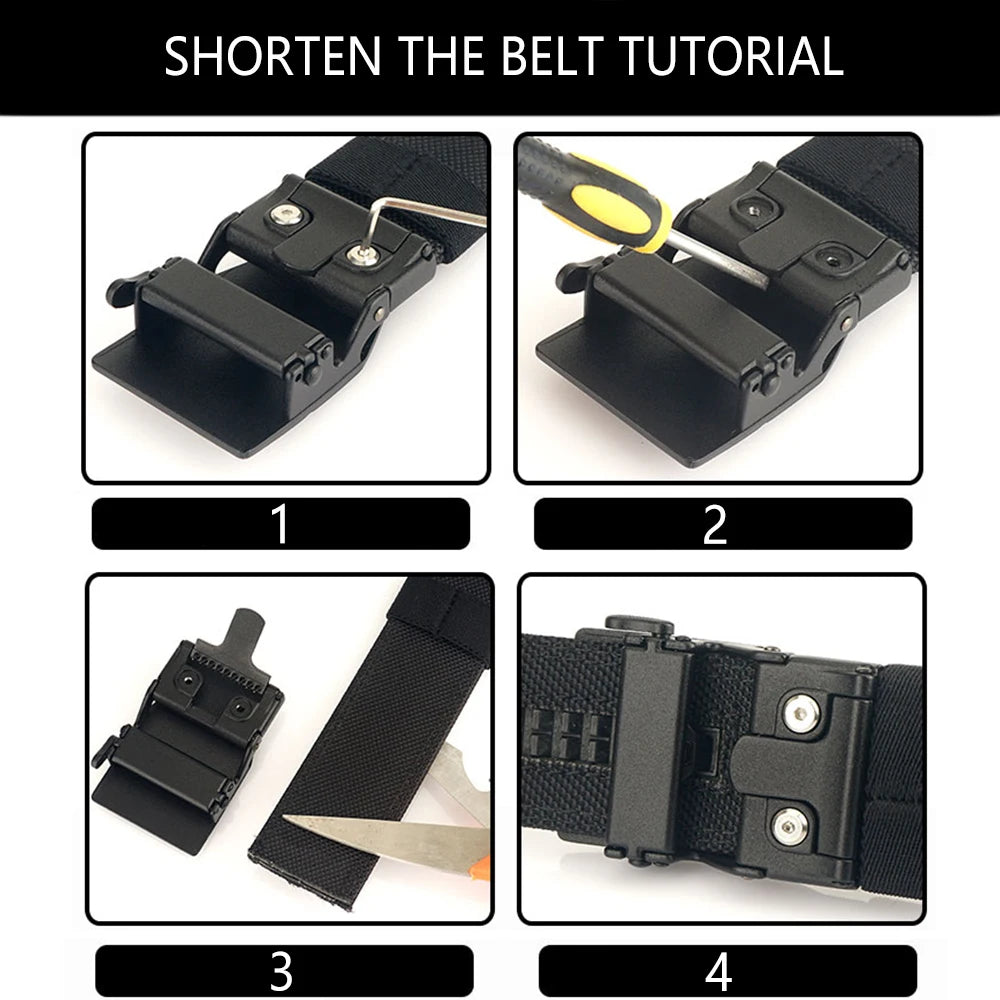 SHORTEN THE BELT TUTORIAL

1

2

3

4