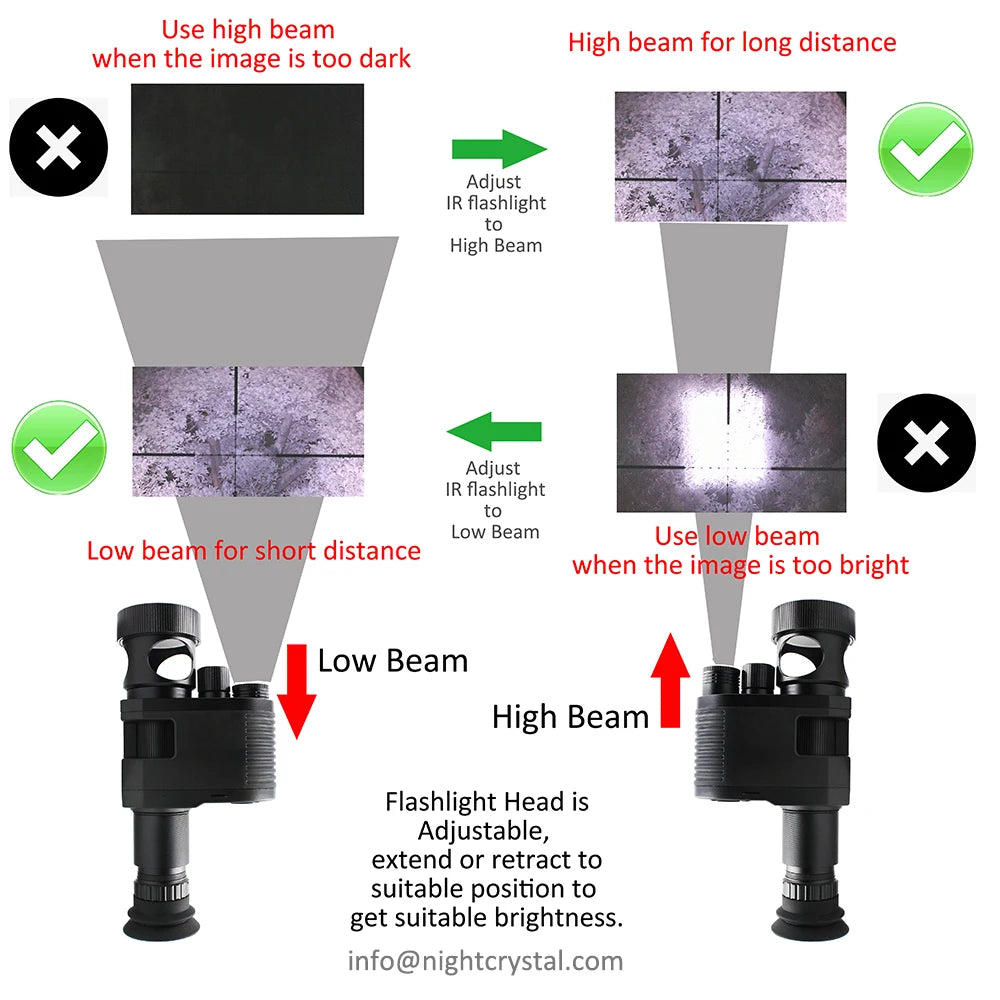 Use high beam
when the image is too dark

High beam for long distance

Adjust
IR flashlight
to
High Beam

Adjust
IR flashlight
to
Low Beam

Low beam for short distance

Use low beam
when the image is too bright

Low Beam

High Beam

Flashlight Head is Adjustable, extend or retract to suitable position to get suitable brightness.

info@nightcrystal.com